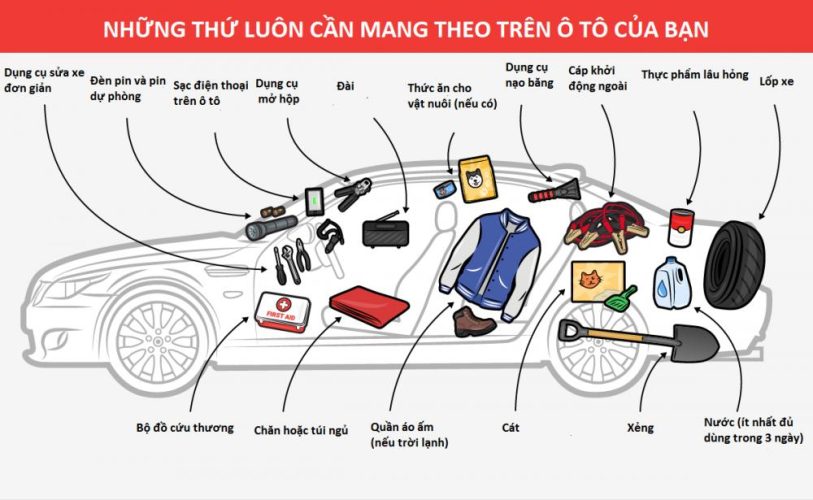 NHỮNG THỨ LUÔN CẦN MANG THEO TRÊN Ô TÔ CỦA BẠN

Dụng cụ sửa xe đơn giản

Đèn pin và pin dự phòng

Sạc điện thoại trên ô tô

Dụng cụ mở hộp

Đài

Thức ăn cho vật nuôi (nếu có)

Dụng cụ nạo băng

Cáp khởi động ngoài

Thực phẩm lâu hỏng

Lốp xe

FIRST AID

Bộ đồ cứu thương

Chăn hoặc túi ngủ

Quần áo ấm (nếu trời lạnh)

Cát

Xẻng

Nước (ít nhất đủ dùng trong 3 ngày)